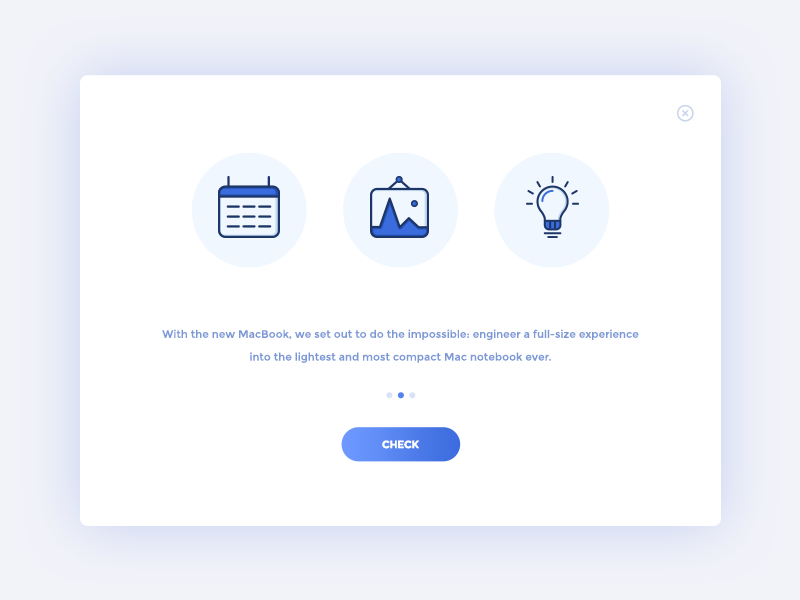 With the new MacBook, we set out to do the impossible: engineer a full-size experience into the lightest and most compact Mac notebook ever.

CHECK